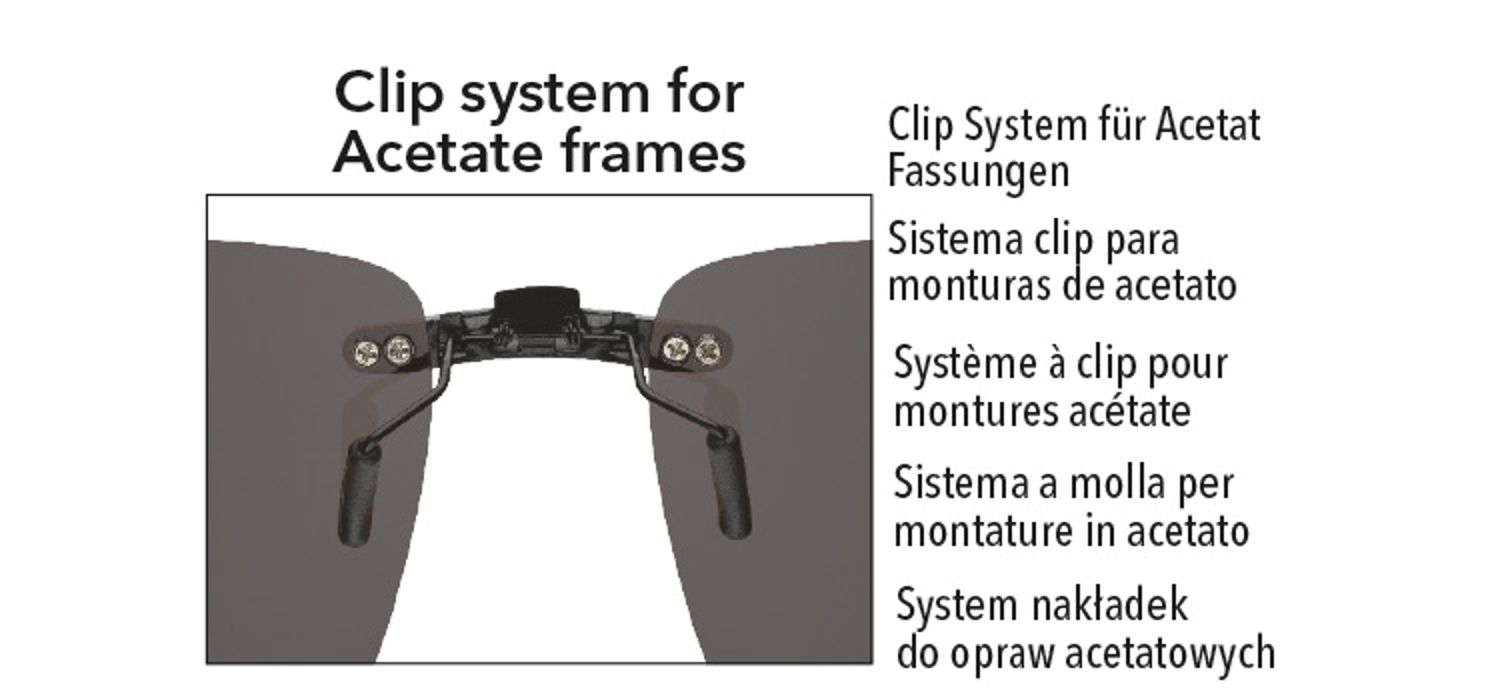 Clip system for Acetate frames

Clip System für Acetat Fassungen

Sistema clip para monturas de acetato

Système à clip pour montures acétate

Sistema a molla per montature in acetato

System nakładek do opraw acetatowych